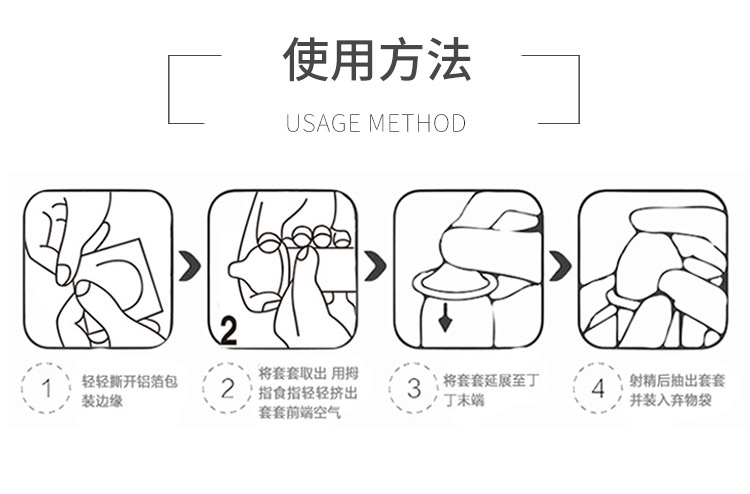 使用方法

USAGE METHOD

2

1 轻轻撕开铝箔包装边缘

2 将套套取出 用拇指食指轻轻挤出套套前端空气

3 将套套延展至丁丁末端

4 射精后抽出套套并装入弃物袋